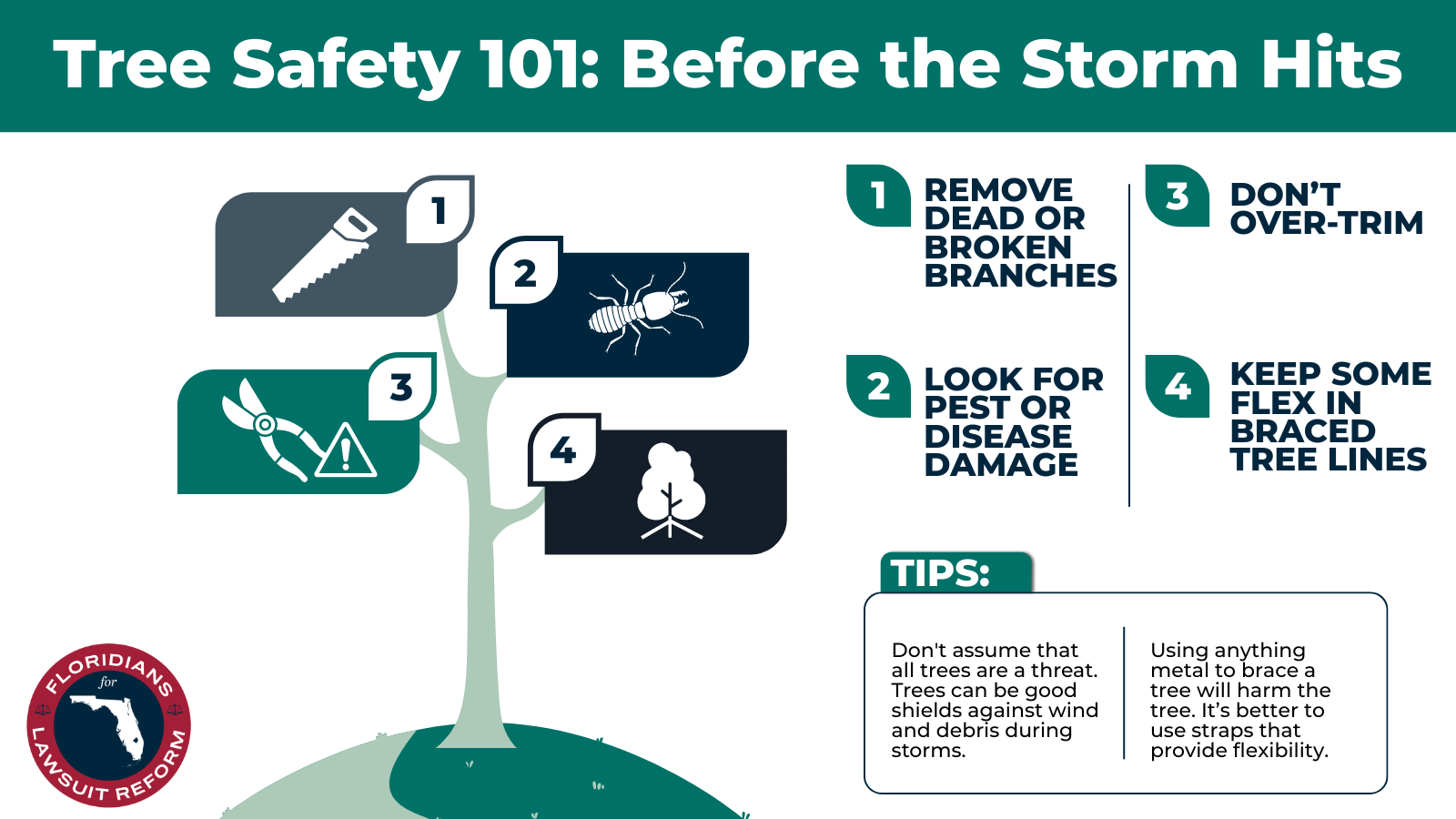 Tree Safety 101: Before the Storm Hits

1

2

3

4

1 REMOVE DEAD OR BROKEN BRANCHES

2 LOOK FOR PEST OR DISEASE DAMAGE

3 DON'T OVER-TRIM

4 KEEP SOME FLEX IN BRACED TREE LINES

TIPS:

Don't assume that all trees are a threat. Trees can be good shields against wind and debris during storms.

Using anything metal to brace a tree will harm the tree. It's better to use straps that provide flexibility.

FLORIDIANS for LAWSUIT REFORM